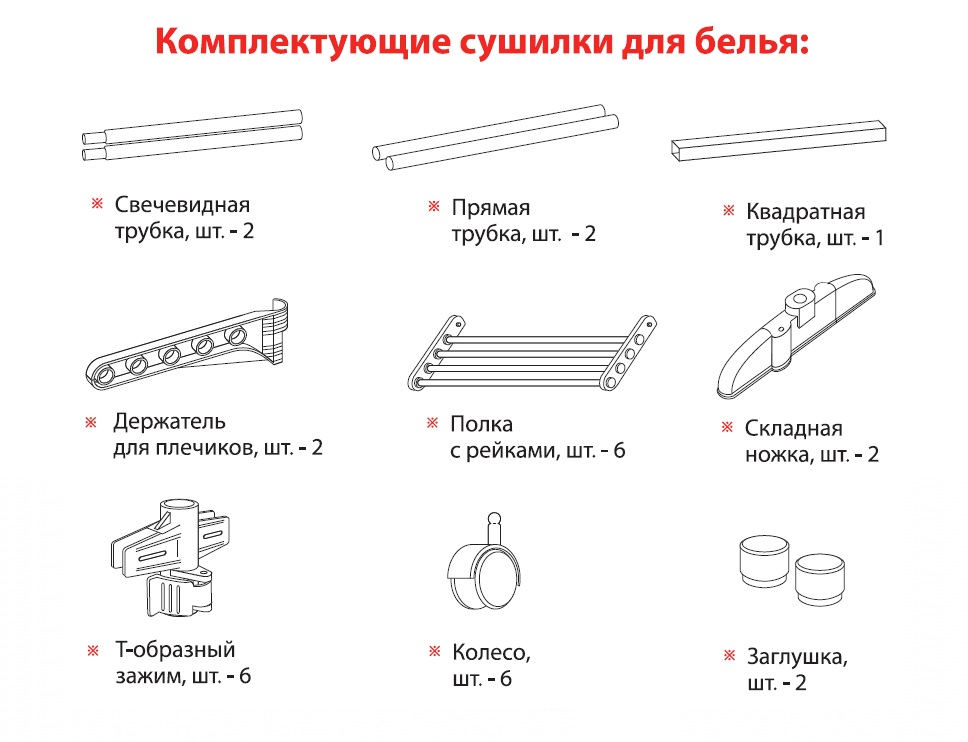 Комплектующие сушилки для белья:

※ Свечевидная трубка, шт. - 2

※ Прямая трубка, шт. - 2

※ Квадратная трубка, шт. - 1

※ Держатель для плечиков, шт. - 2

※ Полка с рейками, шт. - 6

※ Складная ножка, шт. - 2

※ Т-образный зажим, шт. - 6

※ Колесо, шт. - 6

※ Заглушка, шт. - 2