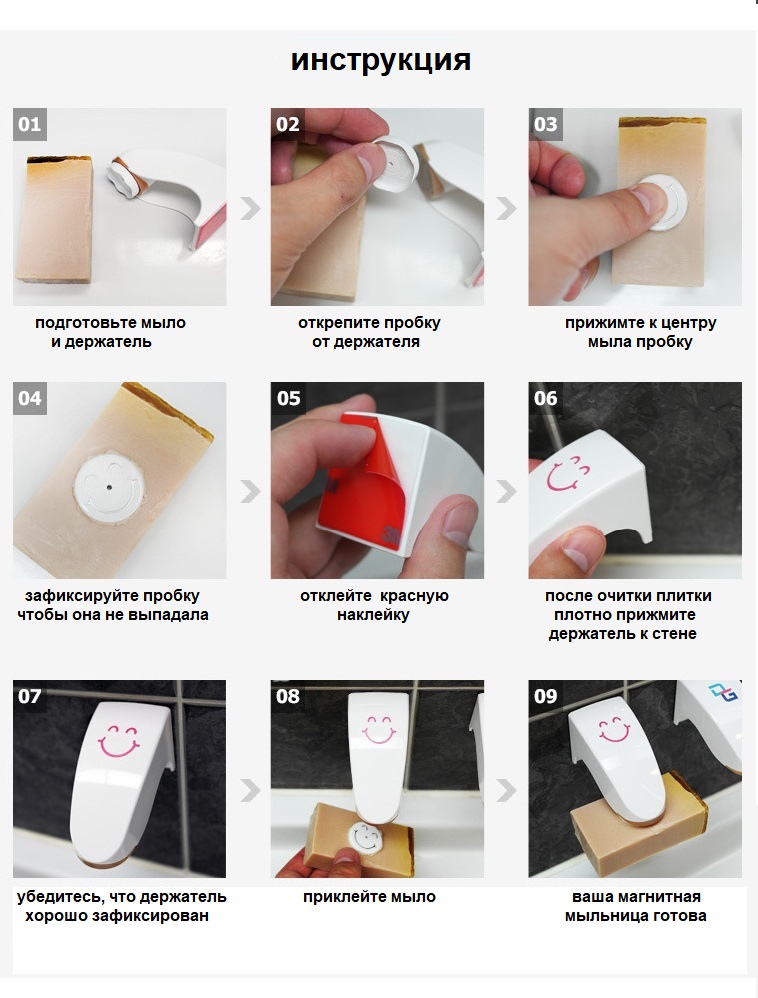 инструкция

01

подготовьте мыло и держатель

02

открепите пробку от держателя

03

прижмите к центру мыла пробку

04

зафиксируйте пробку чтобы она не выпадала

05

отклейте красную наклейку

06

после очитки плитки плотно прижмите держатель к стене

07

убедитесь, что держатель хорошо зафиксирован

08

приклейте мыло

09

ваша магнитная мыльница готова