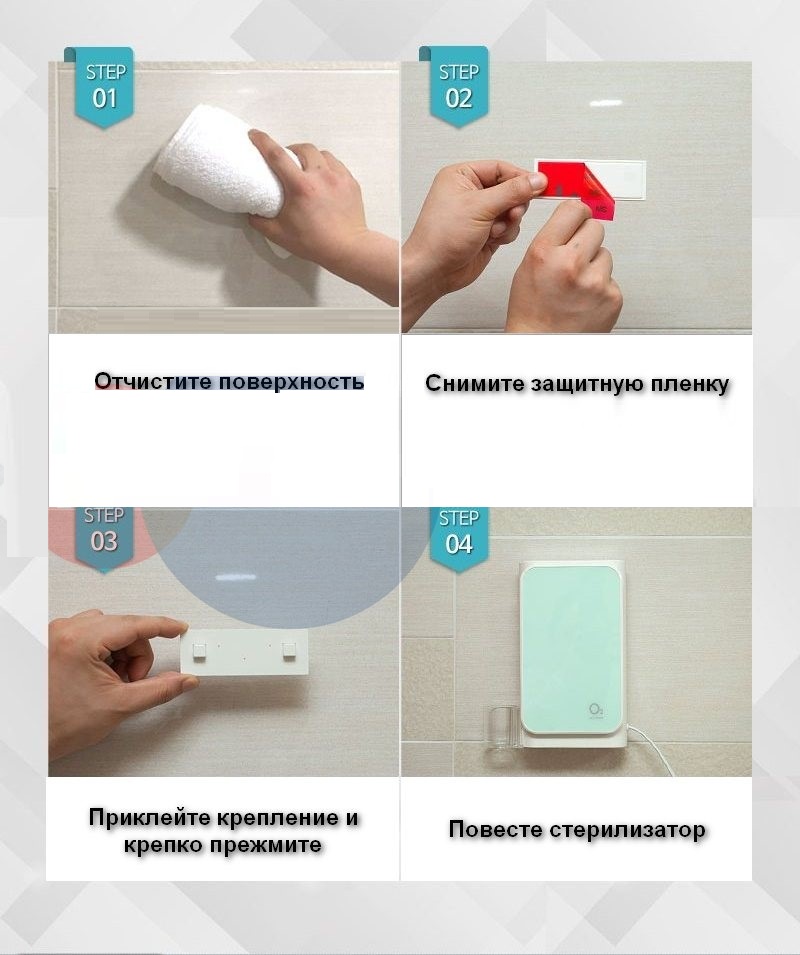 STEP 01

Отчистите поверхность

STEP 02

Снимите защитную пленку

STEP 03

Приклейте крепление и крепко прежмите

STEP 04

$O_3$

Повесте стерилизатор