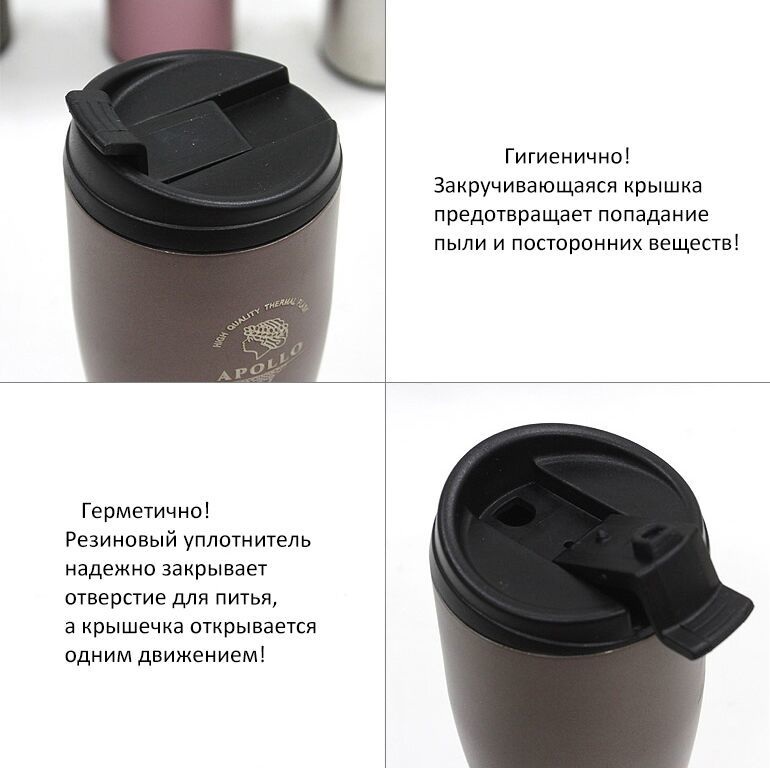 HIGH QUALITY THERMAL FLASK
APOLLO

Гигиенично!
Закручивающаяся крышка предотвращает попадание пыли и посторонних веществ!

Герметично!
Резиновый уплотнитель надежно закрывает отверстие для питья, а крышечка открывается одним движением!