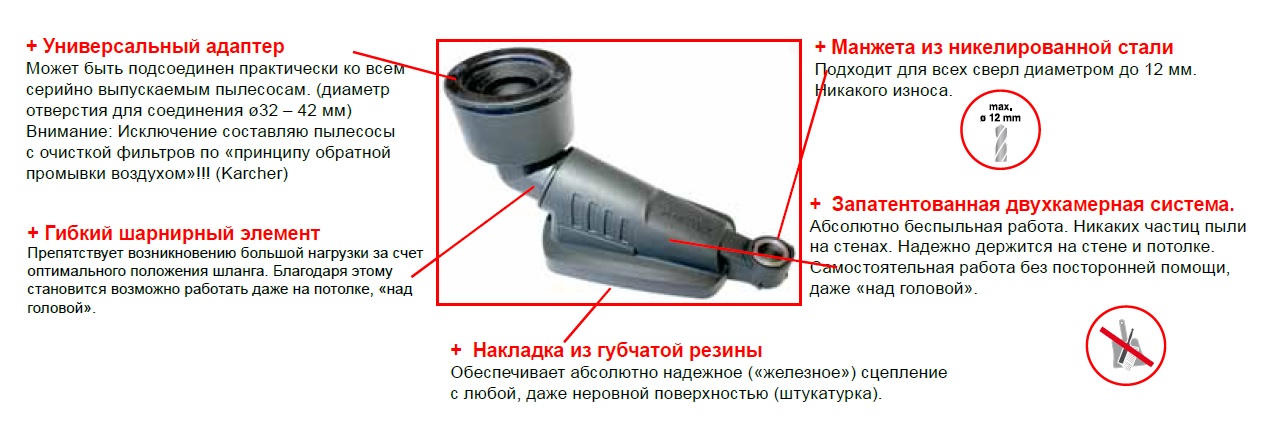 + Универсальный адаптер
Может быть подсоединен практически ко всем серийно выпускаемым пылесосам. (диаметр отверстия для соединения ø32 – 42 мм) Внимание: Исключение составляю пылесосы с очисткой фильтров по «принципу обратной промывки воздухом»!!! (Karcher)

+ Гибкий шарнирный элемент
Препятствует возникновению большой нагрузки за счет оптимального положения шланга. Благодаря этому становится возможно работать даже на потолке, «над головой».

+ Манжета из никелированной стали
Подходит для всех сверл диаметром до 12 мм. Никакого износа.

max. ø 12 mm

+ Запатентованная двухкамерная система.
Абсолютно беспыльная работа. Никаких частиц пыли на стенах. Надежно держится на стене и потолке. Самостоятельная работа без посторонней помощи, даже «над головой».

+ Накладка из губчатой резины
Обеспечивает абсолютно надежное («железное») сцепление с любой, даже неровной поверхностью (штукатурка).