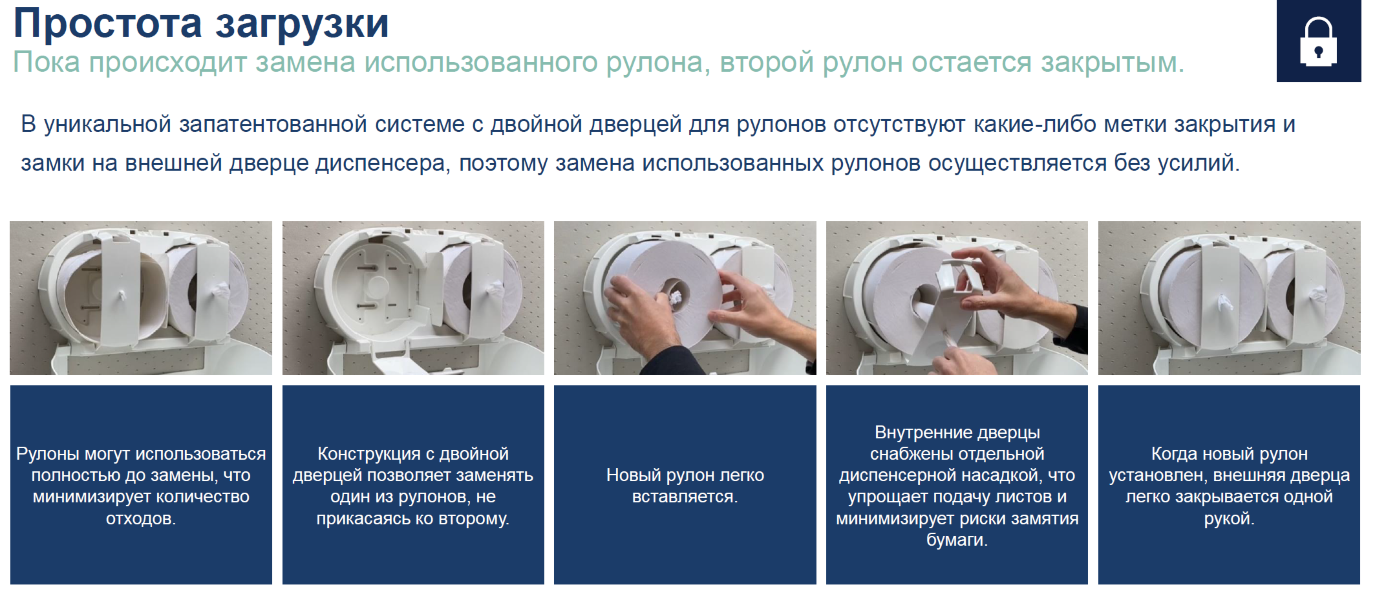 Простота загрузки
Пока происходит замена использованного рулона, второй рулон остается закрытым.

В уникальной запатентованной системе с двойной дверцей для рулонов отсутствуют какие-либо метки закрытия и замки на внешней дверце диспенсера, поэтому замена использованных рулонов осуществляется без усилий.

Рулоны могут использоваться полностью до замены, что минимизирует количество отходов.

Конструкция с двойной дверцей позволяет заменять один из рулонов, не прикасаясь ко второму.

Новый рулон легко вставляется.

Внутренние дверцы снабжены отдельной диспенсерной насадкой, что упрощает подачу листов и минимизирует риски замятия бумаги.

Когда новый рулон установлен, внешняя дверца легко закрывается одной рукой.