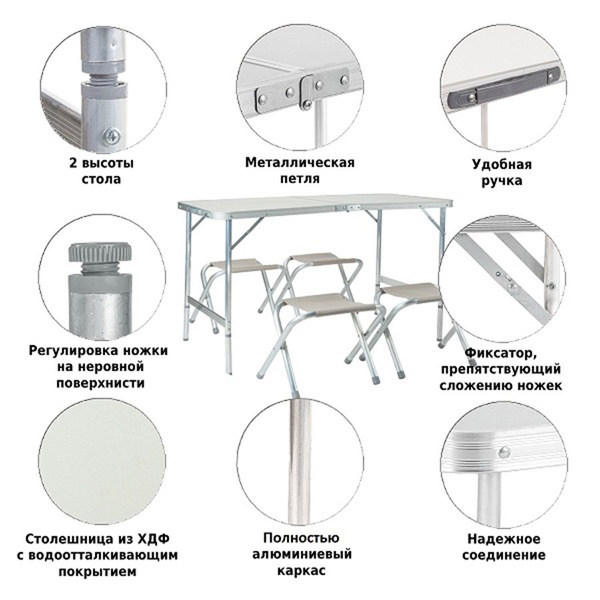 2 высоты стола

Металлическая петля

Удобная ручка

Регулировка ножки на неровной поверхнисти

Фиксатор, препятствующий сложению ножек

Столешница из ХДФ с водоотталкивающим покрытием

Полностью алюминиевый каркас

Надежное соединение