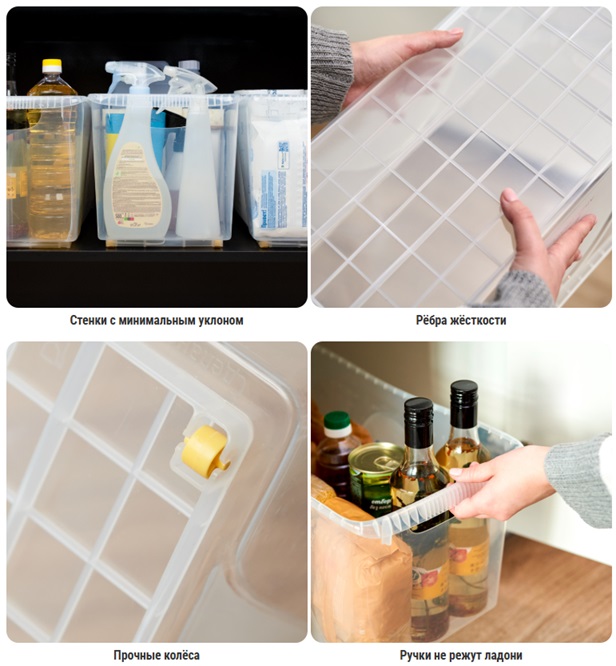 Стенки с минимальным уклоном

Рёбра жёсткости

Прочные колёса

Ручки не режут ладони