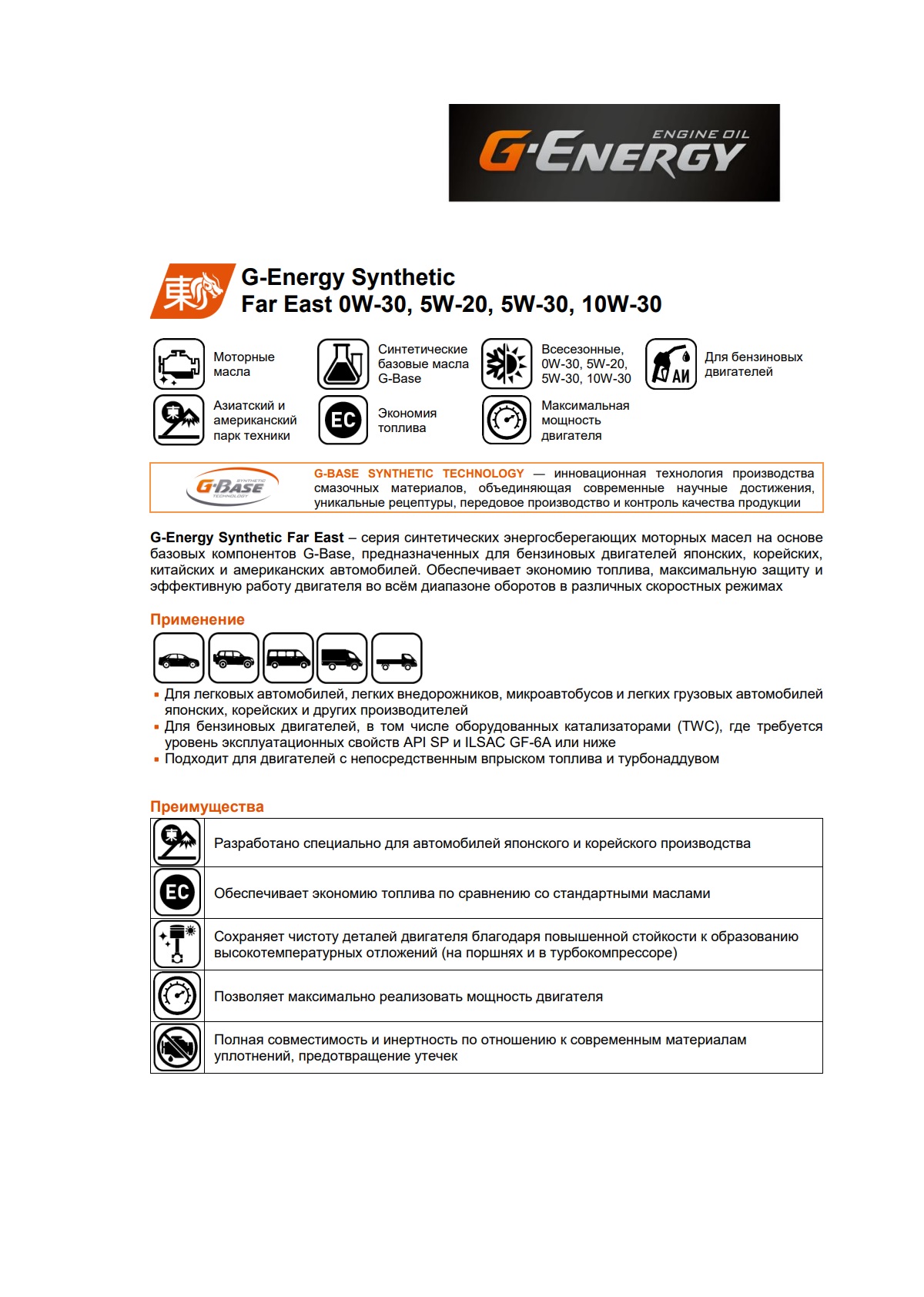 ENGINE OIL
G·ENERGY

東

G-Energy Synthetic
Far East 0W-30, 5W-20, 5W-30, 10W-30

Моторные масла

Синтетические базовые масла G-Base

Всесезонные, 0W-30, 5W-20, 5W-30, 10W-30

АИ

Для бензиновых двигателей

Азиатский и американский парк техники

EC

Экономия топлива

Максимальная мощность двигателя

SYNTHETIC
G·BASE
TECHNOLOGY

G-BASE SYNTHETIC TECHNOLOGY — инновационная технология производства смазочных материалов, объединяющая современные научные достижения, уникальные рецептуры, передовое производство и контроль качества продукции

G-Energy Synthetic Far East – серия синтетических энергосберегающих моторных масел на основе базовых компонентов G-Base, предназначенных для бензиновых двигателей японских, корейских, китайских и американских автомобилей. Обеспечивает экономию топлива, максимальную защиту и эффективную работу двигателя во всём диапазоне оборотов в различных скоростных режимах

Применение

▪ Для легковых автомобилей, легких внедорожников, микроавтобусов и легких грузовых автомобилей японских, корейских и других производителей
▪ Для бензиновых двигателей, в том числе оборудованных катализаторами (TWC), где требуется уровень эксплуатационных свойств API SP и ILSAC GF-6A или ниже
▪ Подходит для двигателей с непосредственным впрыском топлива и турбонаддувом

Преимущества

| | |
|---|---|
| | Разработано специально для автомобилей японского и корейского производства |
| EC | Обеспечивает экономию топлива по сравнению со стандартными маслами |
| | Сохраняет чистоту деталей двигателя благодаря повышенной стойкости к образованию высокотемпературных отложений (на поршнях и в турбокомпрессоре) |
| | Позволяет максимально реализовать мощность двигателя |
| | Полная совместимость и инертность по отношению к современным материалам уплотнений, предотвращение утечек |