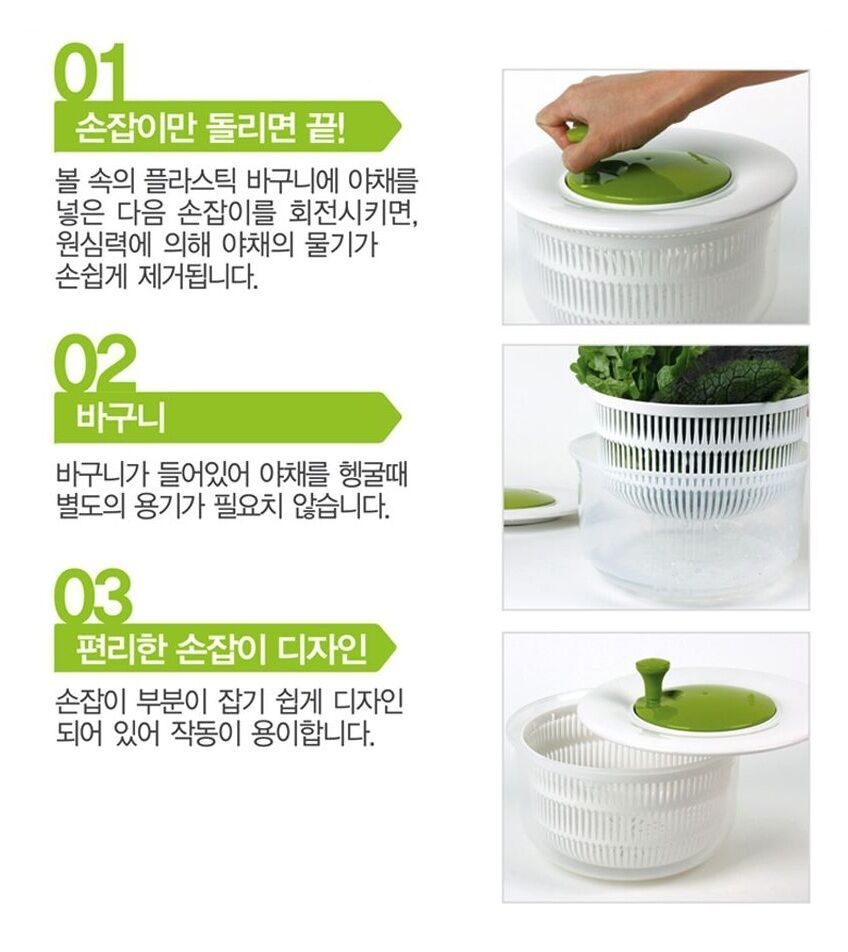 01
손잡이만 돌리면 끝!

볼 속의 플라스틱 바구니에 야채를 넣은 다음 손잡이를 회전시키면, 원심력에 의해 야채의 물기가 손쉽게 제거됩니다.

02
바구니

바구니가 들어있어 야채를 헹굴때 별도의 용기가 필요치 않습니다.

03
편리한 손잡이 디자인

손잡이 부분이 잡기 쉽게 디자인 되어 있어 작동이 용이합니다.