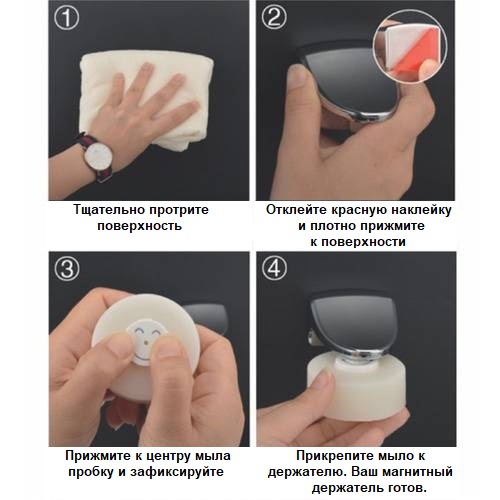 ①

Тщательно протрите поверхность

②

Отклейте красную наклейку и плотно прижмите к поверхности

③

Прижмите к центру мыла пробку и зафиксируйте

④

Прикрепите мыло к держателю. Ваш магнитный держатель готов.