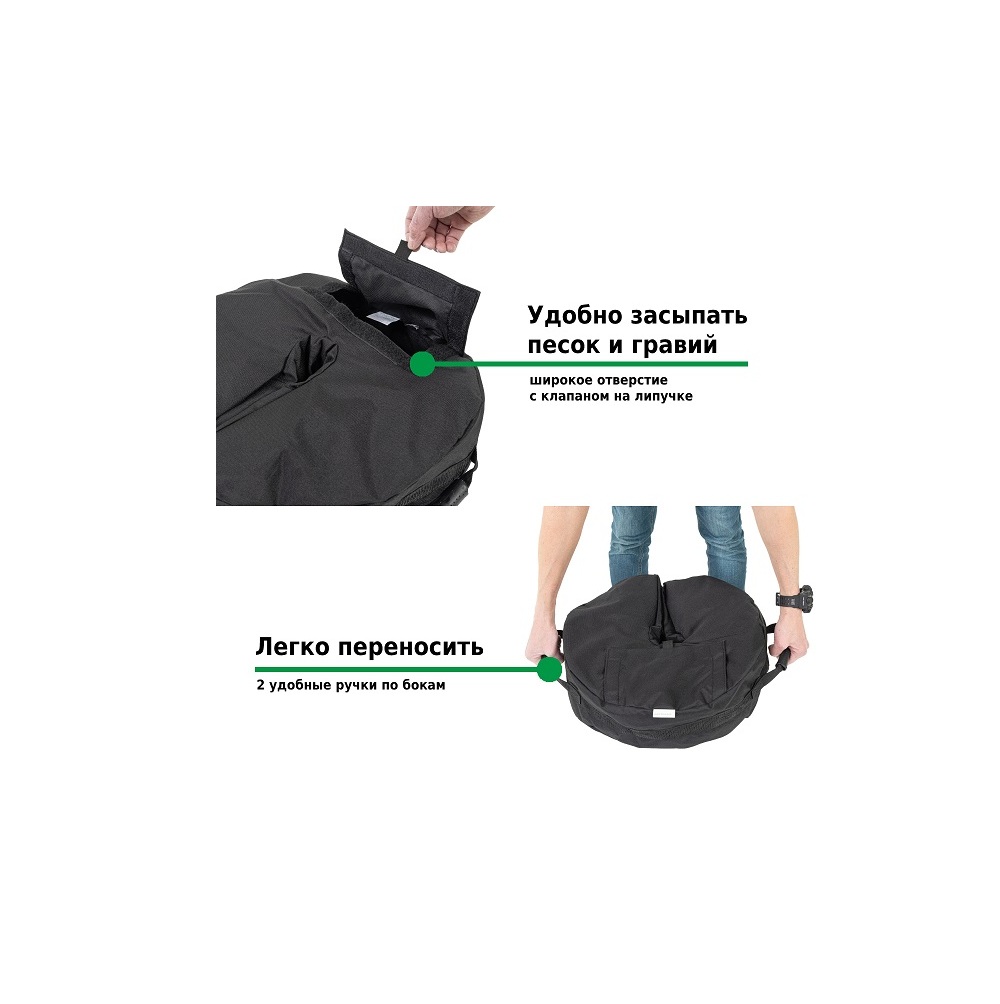 Удобно засыпать песок и гравий

широкое отверстие с клапаном на липучке

Легко переносить

2 удобные ручки по бокам