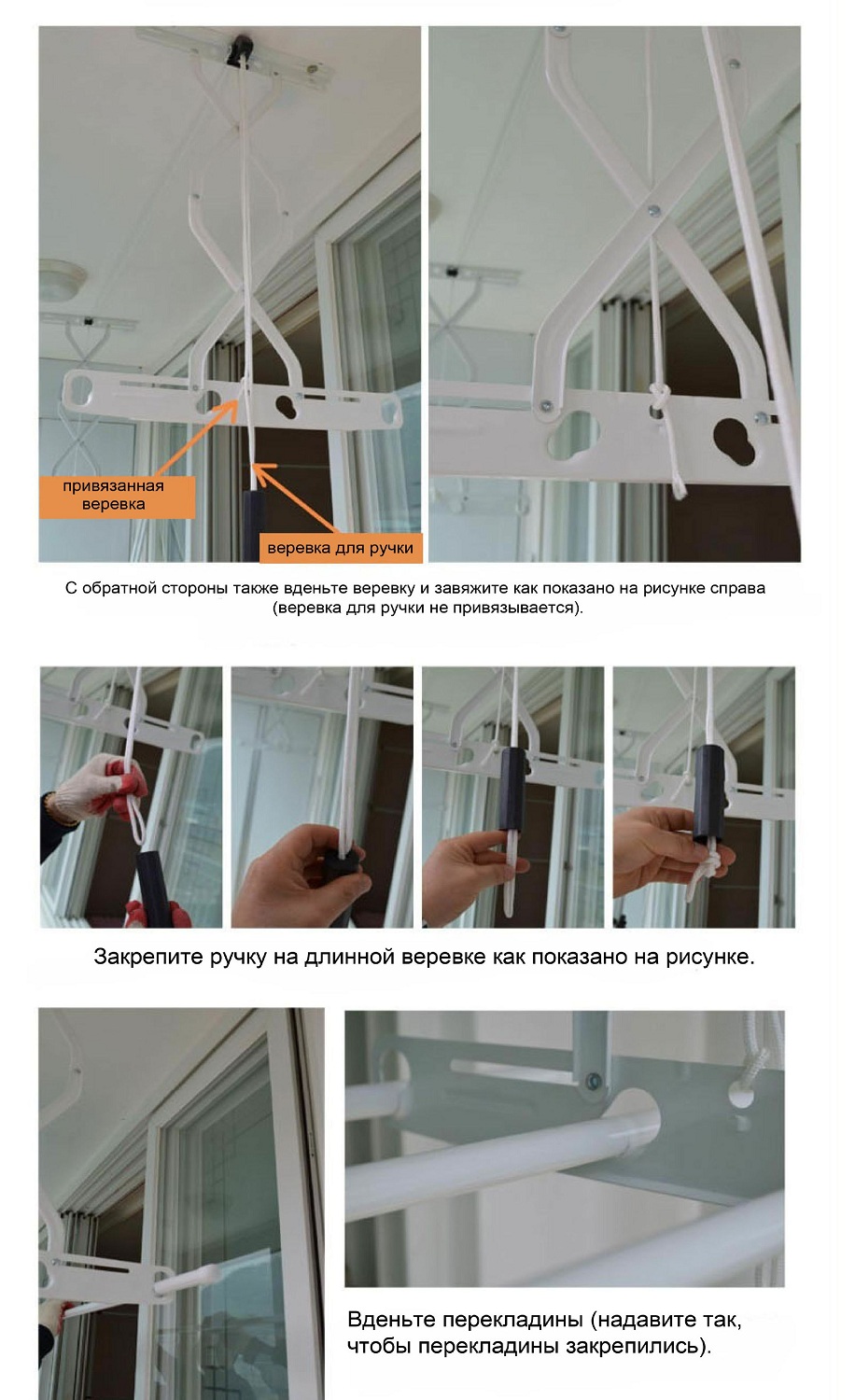 привязанная веревка

веревка для ручки

С обратной стороны также вденьте веревку и завяжите как показано на рисунке справа (веревка для ручки не привязывается).

Закрепите ручку на длинной веревке как показано на рисунке.

Вденьте перекладины (надавите так, чтобы перекладины закрепились).