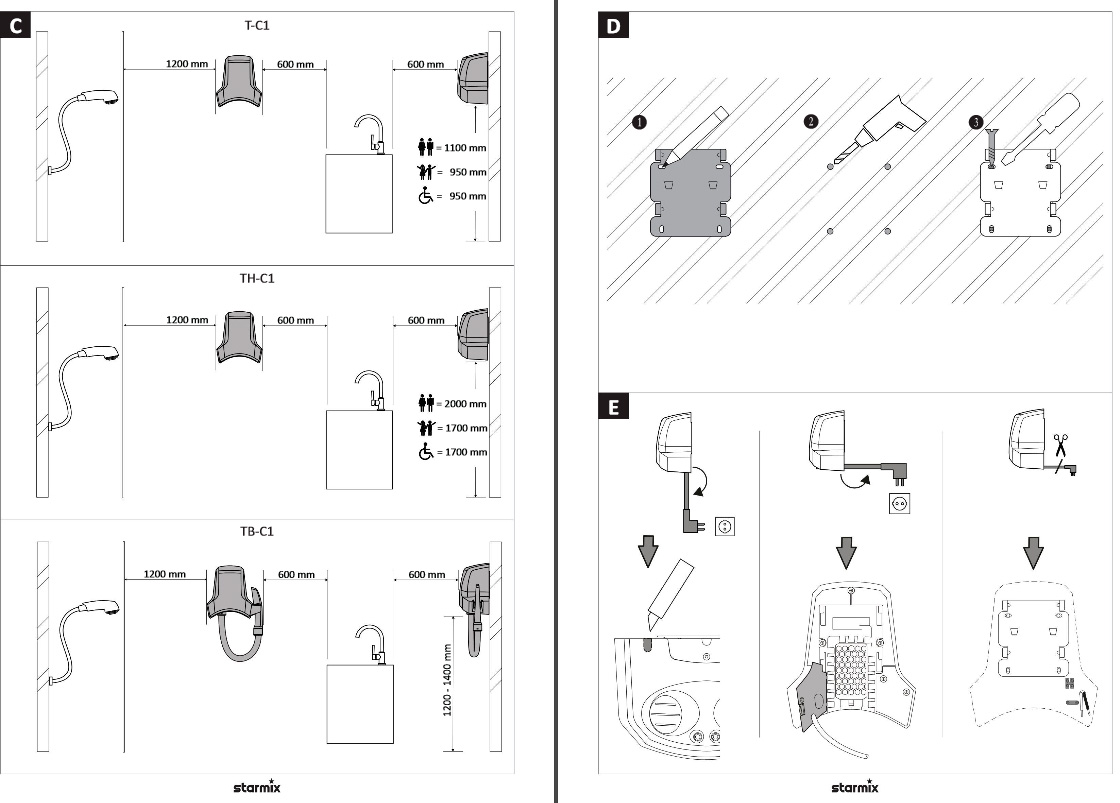 C

T-C1

1200 mm
600 mm
600 mm

= 1100 mm
= 950 mm
= 950 mm

TH-C1

1200 mm
600 mm
600 mm

= 2000 mm
= 1700 mm
= 1700 mm

TB-C1

1200 mm
600 mm
600 mm

1200 - 1400 mm

starmix

D

1
2
3

E

starmix