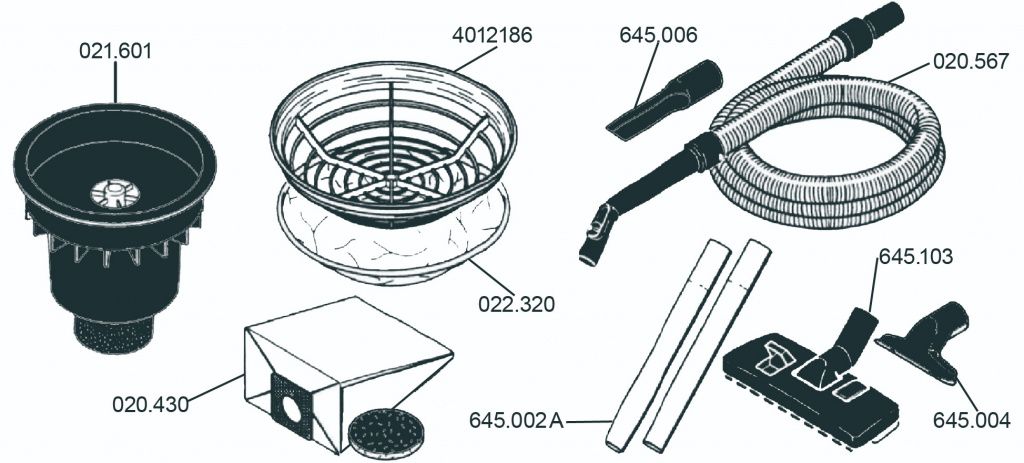 021.601

4012186

645.006

020.567

022.320

645.103

020.430

645.002A

645.004