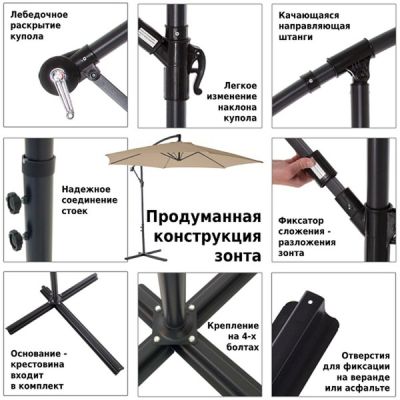 Лебедочное раскрытие купола

Легкое изменение наклона купола

Качающаяся направляющая штанги

Надежное соединение стоек

Продуманная конструкция зонта

Фиксатор сложения - разложения зонта

Основание - крестовина входит в комплект

Крепление на 4-х болтах

Отверстия для фиксации на веранде или асфальте