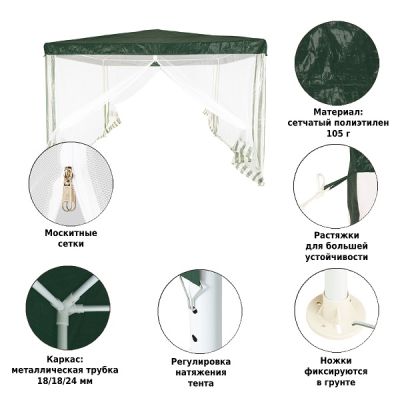 Материал: сетчатый полиэтилен 105 г

Москитные сетки

Растяжки для большей устойчивости

Каркас: металлическая трубка 18/18/24 мм

Регулировка натяжения тента

Ножки фиксируются в грунте